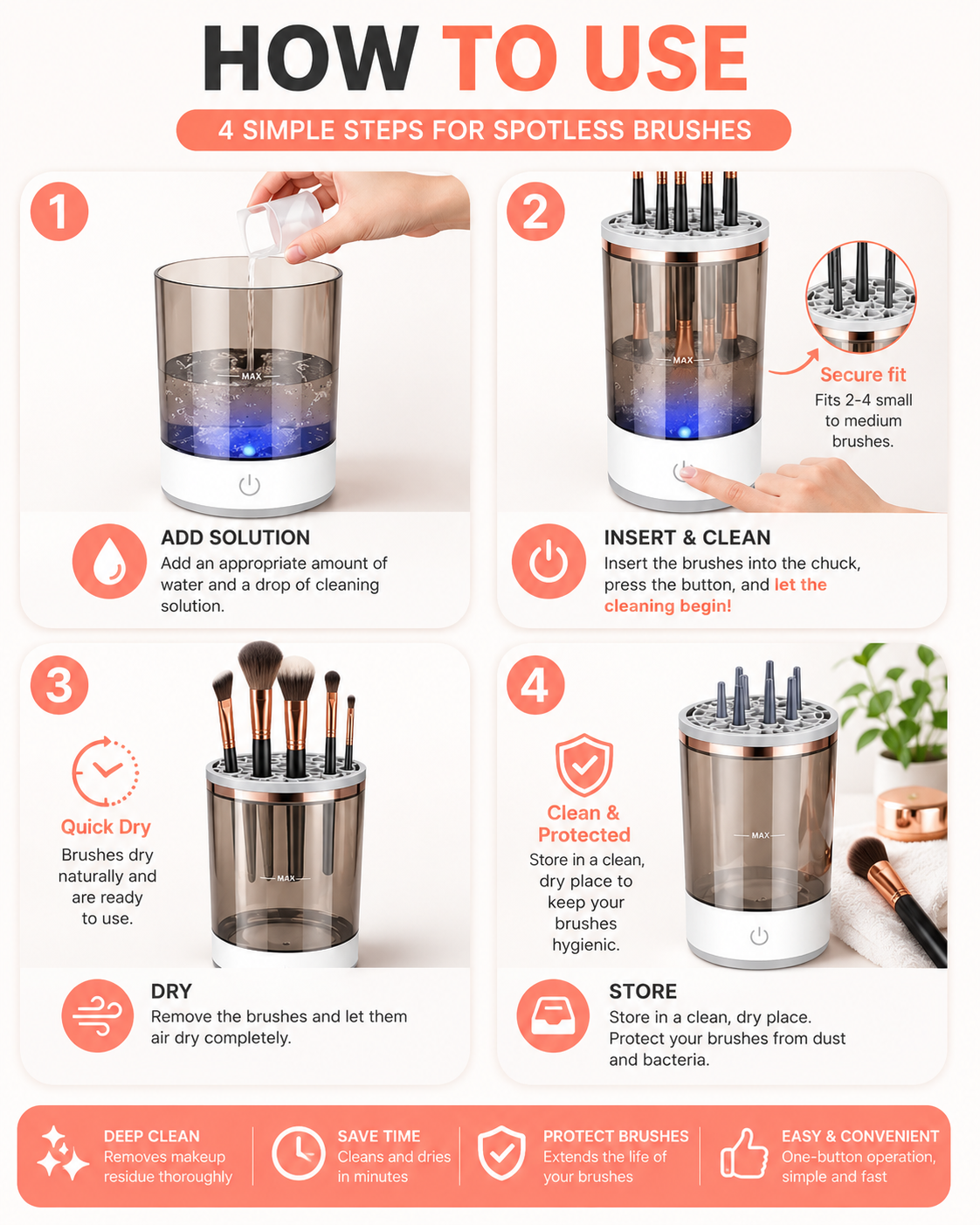 HOW TO USE

4 SIMPLE STEPS FOR SPOTLESS BRUSHES

1

MAX

ADD SOLUTION
Add an appropriate amount of water and a drop of cleaning solution.

2

MAX

Secure fit
Fits 2-4 small to medium brushes.

INSERT & CLEAN
Insert the brushes into the chuck, press the button, and let the cleaning begin!

3

Quick Dry
Brushes dry naturally and are ready to use.

MAX

DRY
Remove the brushes and let them air dry completely.

4

Clean & Protected
Store in a clean, dry place to keep your brushes hygienic.

MAX

STORE
Store in a clean, dry place. Protect your brushes from dust and bacteria.

DEEP CLEAN
Removes makeup residue thoroughly

SAVE TIME
Cleans and dries in minutes

PROTECT BRUSHES
Extends the life of your brushes

EASY & CONVENIENT
One-button operation, simple and fast